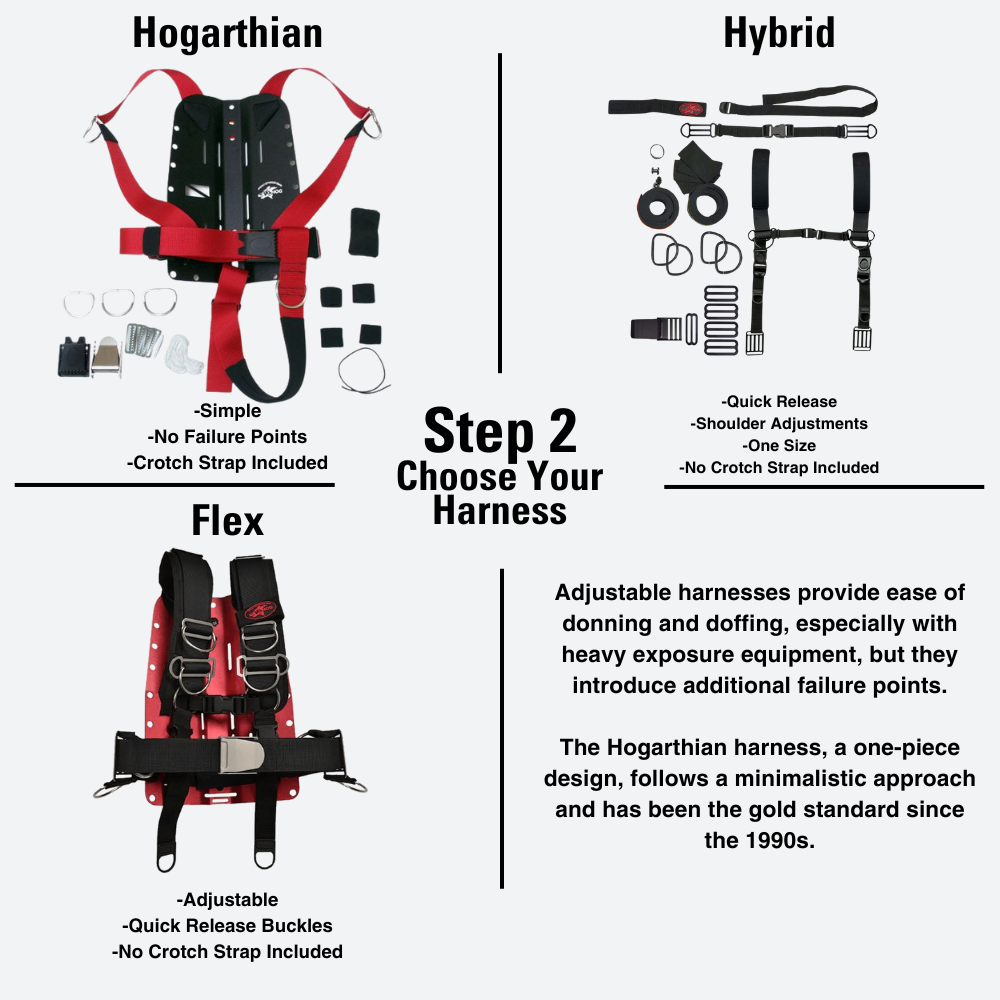 Hogarthian

-Simple
-No Failure Points
-Crotch Strap Included

Hybrid

-Quick Release
-Shoulder Adjustments
-One Size
-No Crotch Strap Included

Step 2
Choose Your Harness

Flex

-Adjustable
-Quick Release Buckles
-No Crotch Strap Included

Adjustable harnesses provide ease of donning and doffing, especially with heavy exposure equipment, but they introduce additional failure points.

The Hogarthian harness, a one-piece design, follows a minimalistic approach and has been the gold standard since the 1990s.