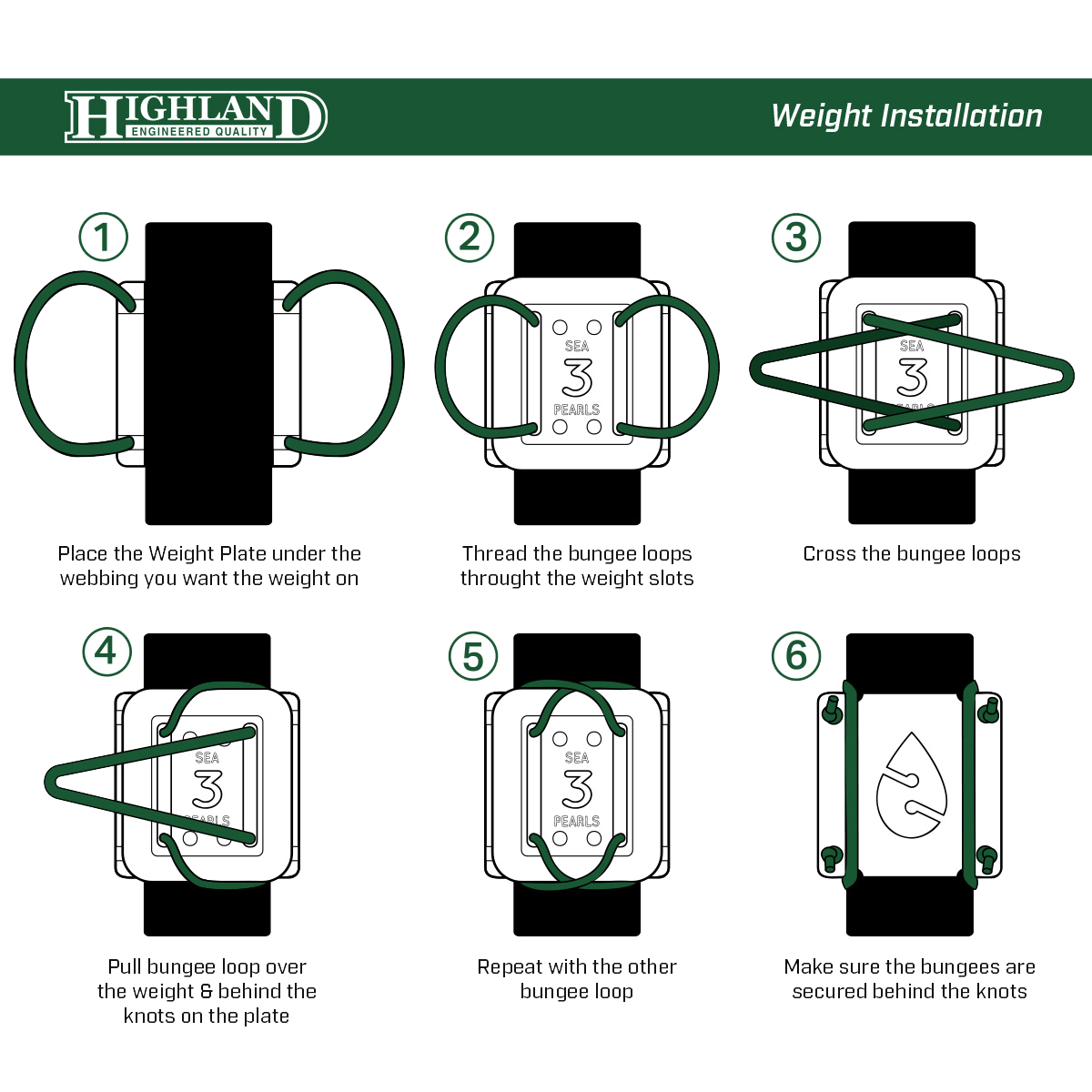 HIGHLAND
ENGINEERED QUALITY

Weight Installation

1

Place the Weight Plate under the webbing you want the weight on

2

SEA
3
PEARLS

Thread the bungee loops throught the weight slots

3

SEA
3
PEARLS

Cross the bungee loops

4

SEA
3
PEARLS

Pull bungee loop over the weight & behind the knots on the plate

5

SEA
3
PEARLS

Repeat with the other bungee loop

6

Make sure the bungees are secured behind the knots